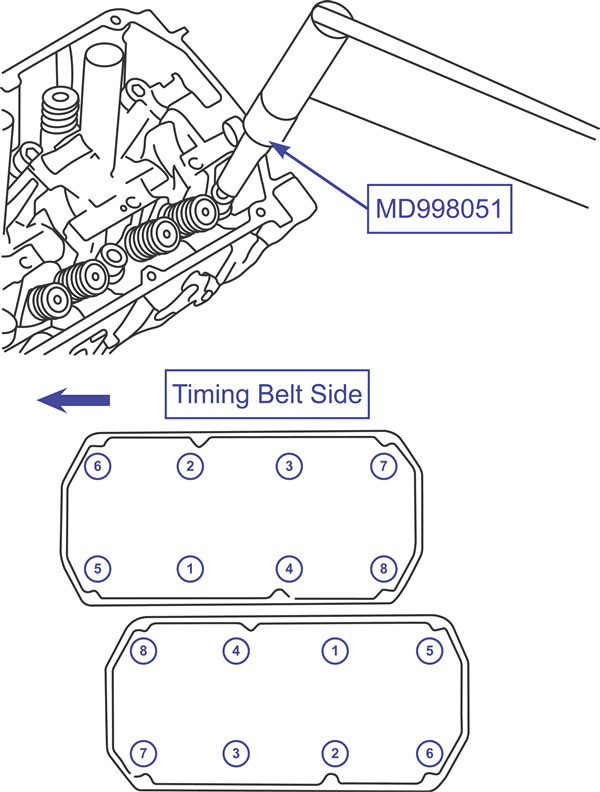 MD998051

Timing Belt Side

6 2 3 7

5 1 4 8

8 4 1 5

7 3 2 6