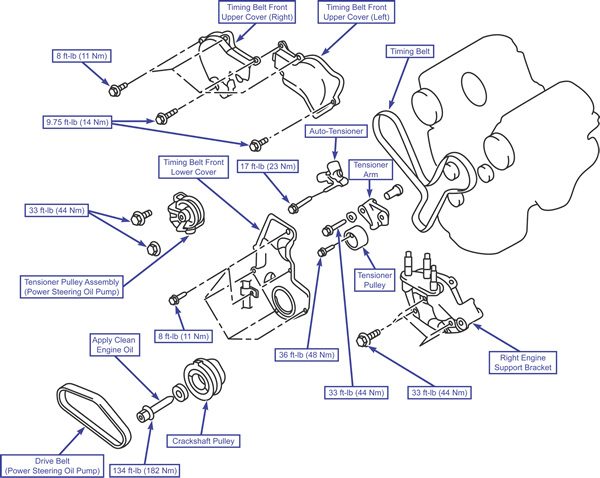 Timing Belt Front Upper Cover (Right)

Timing Belt Front Upper Cover (Left)

8 ft-lb (11 Nm)

Timing Belt

9.75 ft-lb (14 Nm)

Auto-Tensioner

Timing Belt Front Lower Cover

17 ft-lb (23 Nm)

Tensioner Arm

33 ft-lb (44 Nm)

Tensioner Pulley Assembly (Power Steering Oil Pump)

Tensioner Pulley

8 ft-lb (11 Nm)

Apply Clean Engine Oil

36 ft-lb (48 Nm)

Right Engine Support Bracket

33 ft-lb (44 Nm)

33 ft-lb (44 Nm)

Crackshaft Pulley

Drive Belt (Power Steering Oil Pump)

134 ft-lb (182 Nm)