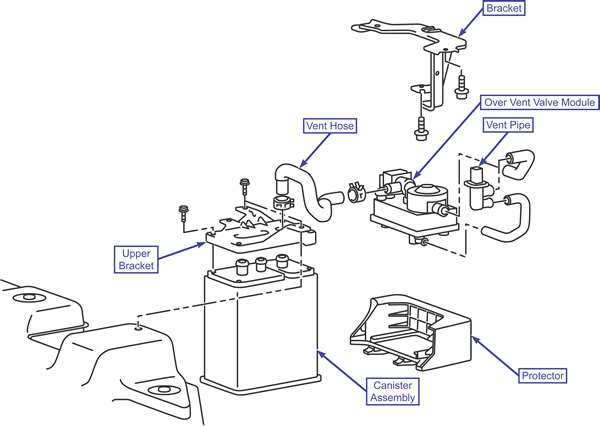 Bracket

Over Vent Valve Module

Vent Hose

Vent Pipe

Upper Bracket

Protector

Canister Assembly