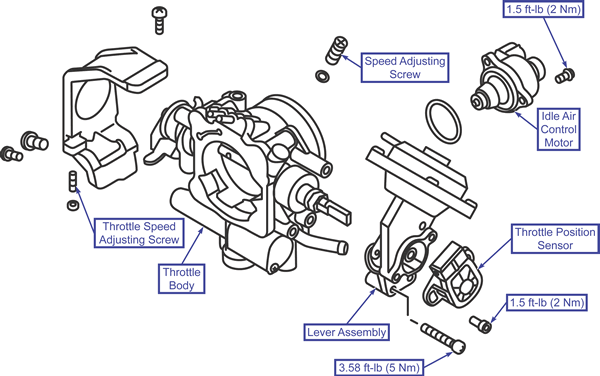 1.5 ft-lb (2 Nm)

Speed Adjusting Screw

Idle Air Control Motor

Throttle Speed Adjusting Screw

Throttle Position Sensor

Throttle Body

1.5 ft-lb (2 Nm)

Lever Assembly

3.58 ft-lb (5 Nm)