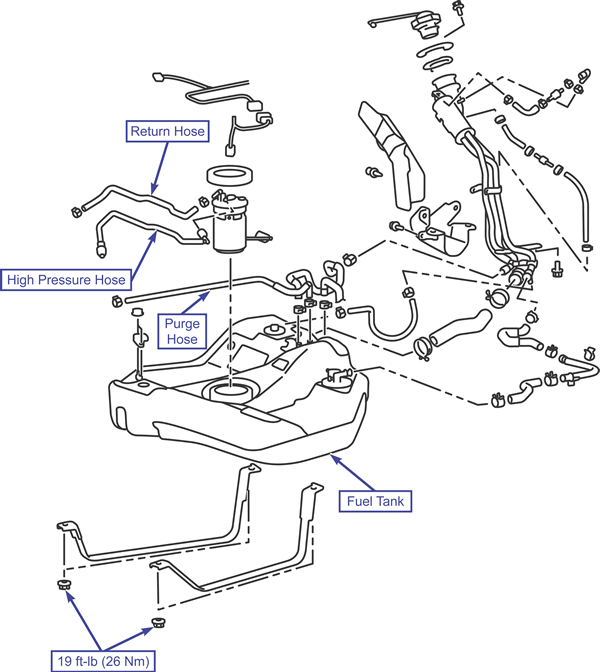 Return Hose

High Pressure Hose

Purge Hose

Fuel Tank

19 ft-lb (26 Nm)