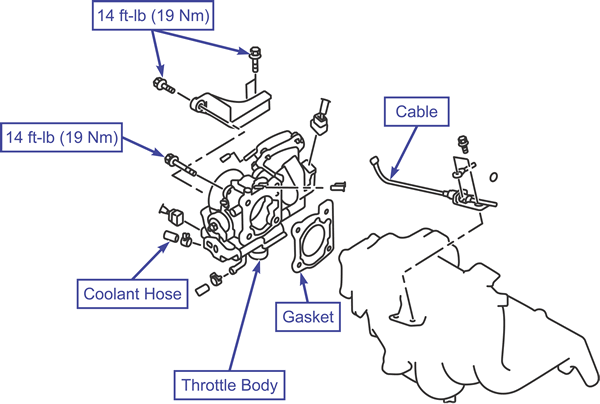 14 ft-lb (19 Nm)

Cable

14 ft-lb (19 Nm)

Coolant Hose

Gasket

Throttle Body