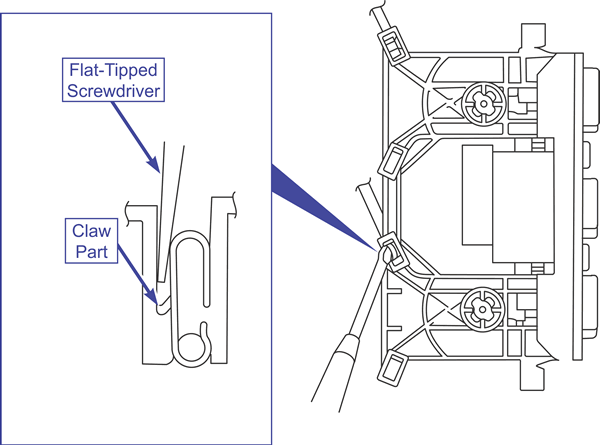 Flat-Tipped Screwdriver

Claw Part