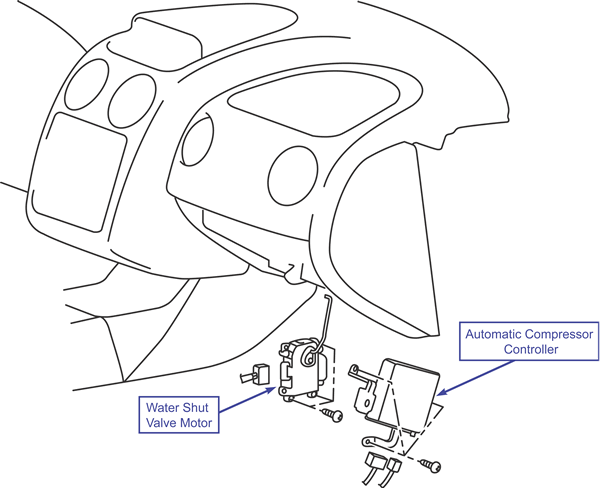 Automatic Compressor Controller

Water Shut Valve Motor