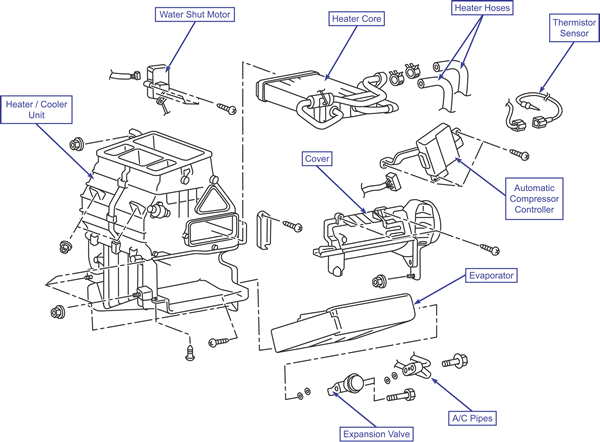 Water Shut Motor

Heater Core

Heater Hoses

Thermistor Sensor

Heater / Cooler Unit

Cover

Automatic Compressor Controller

Evaporator

A/C Pipes

Expansion Valve