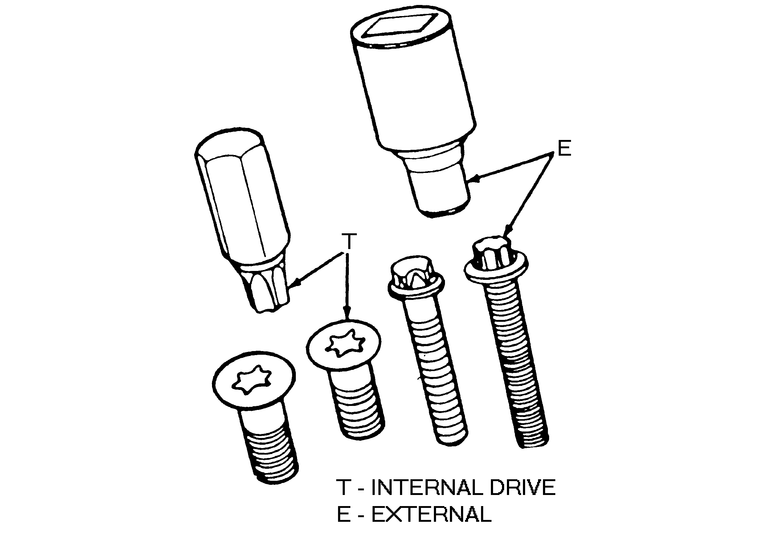 E

T

T - INTERNAL DRIVE
E - EXTERNAL