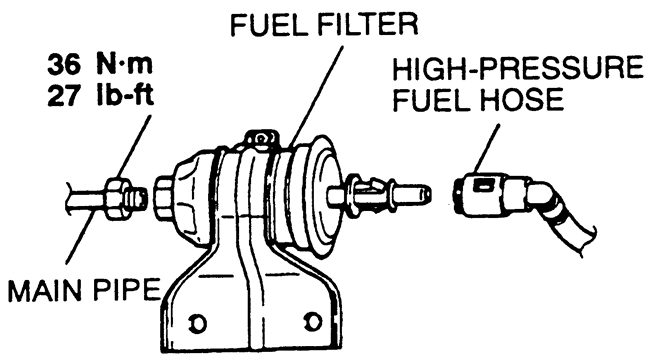 FUEL FILTER

36 N·m
27 lb-ft

HIGH-PRESSURE
FUEL HOSE

MAIN PIPE