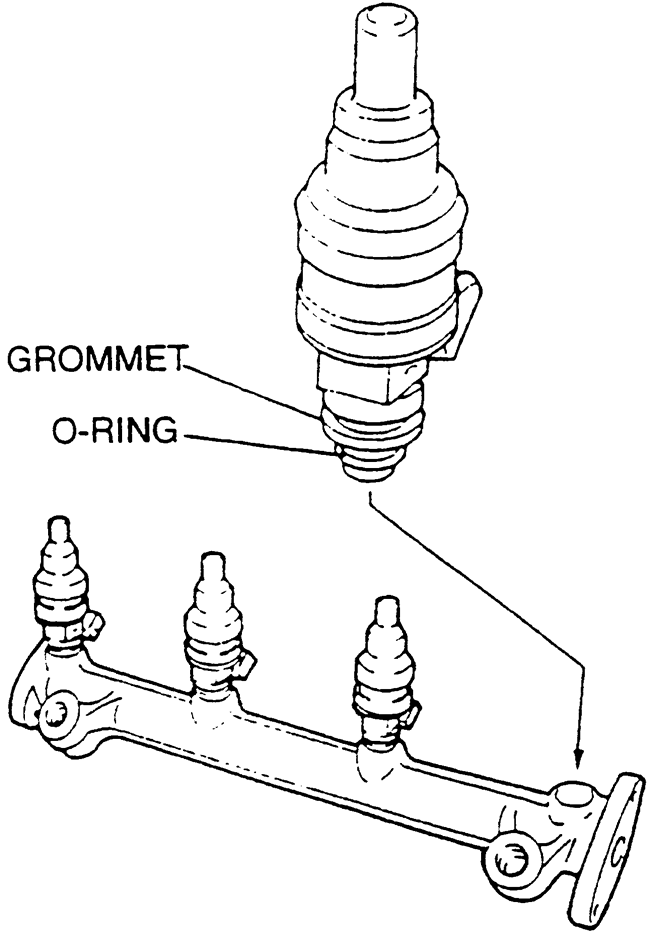 GROMMET

O-RING