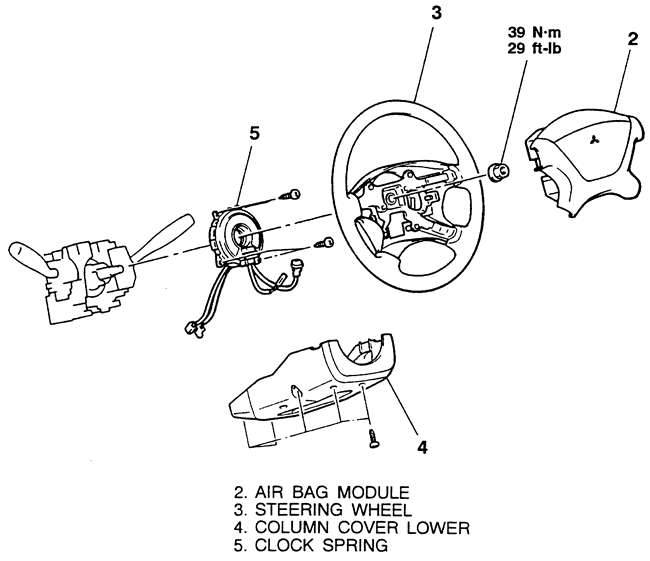 3

39 N·m
29 ft-lb

2

5

4

2. AIR BAG MODULE
3. STEERING WHEEL
4. COLUMN COVER LOWER
5. CLOCK SPRING