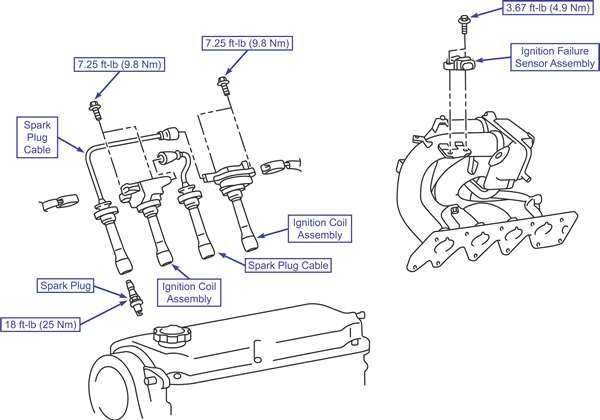 3.67 ft-lb (4.9 Nm)

Ignition Failure Sensor Assembly

7.25 ft-lb (9.8 Nm)

7.25 ft-lb (9.8 Nm)

Spark Plug Cable

Ignition Coil Assembly

Spark Plug Cable

Ignition Coil Assembly

Spark Plug

18 ft-lb (25 Nm)