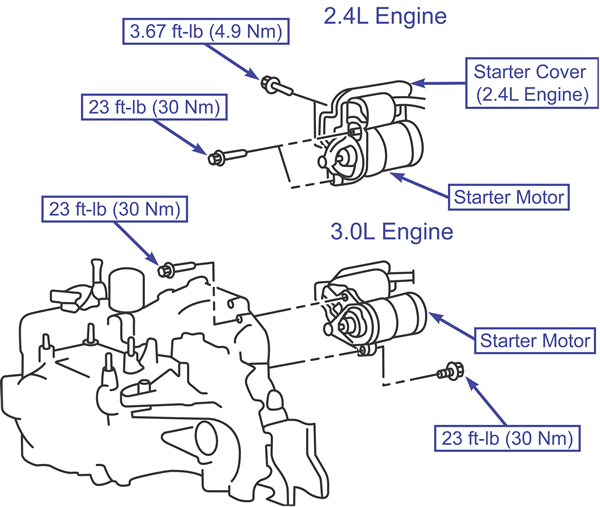 2.4L Engine

3.67 ft-lb (4.9 Nm)

Starter Cover (2.4L Engine)

23 ft-lb (30 Nm)

Starter Motor

23 ft-lb (30 Nm)

3.0L Engine

Starter Motor

23 ft-lb (30 Nm)