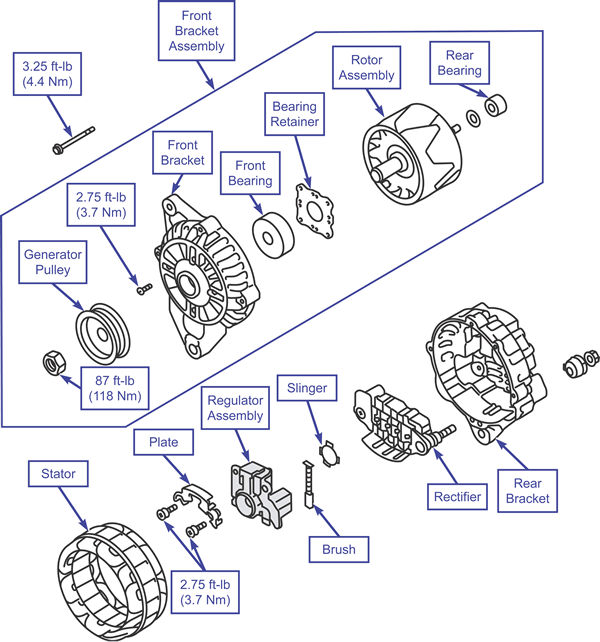 Front Bracket Assembly

3.25 ft-lb (4.4 Nm)

Rotor Assembly

Rear Bearing

Bearing Retainer

Front Bracket

Front Bearing

2.75 ft-lb (3.7 Nm)

Generator Pulley

87 ft-lb (118 Nm)

Slinger

Regulator Assembly

Plate

Stator

Rectifier

Rear Bracket

Brush

2.75 ft-lb (3.7 Nm)