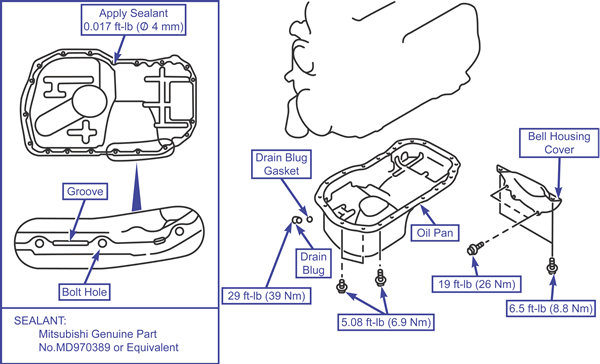 Apply Sealant
0.017 ft-lb (Ø 4 mm)

Groove

Bolt Hole

SEALANT:
Mitsubishi Genuine Part
No.MD970389 or Equivalent

Drain Blug
Gasket

Drain
Blug

29 ft-lb (39 Nm)

Oil Pan

5.08 ft-lb (6.9 Nm)

Bell Housing
Cover

19 ft-lb (26 Nm)

6.5 ft-lb (8.8 Nm)