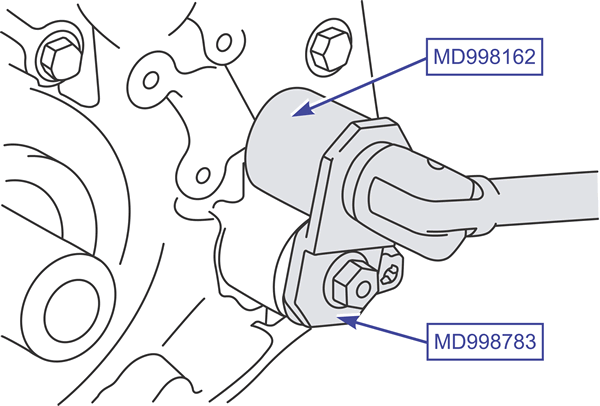 MD998162

MD998783