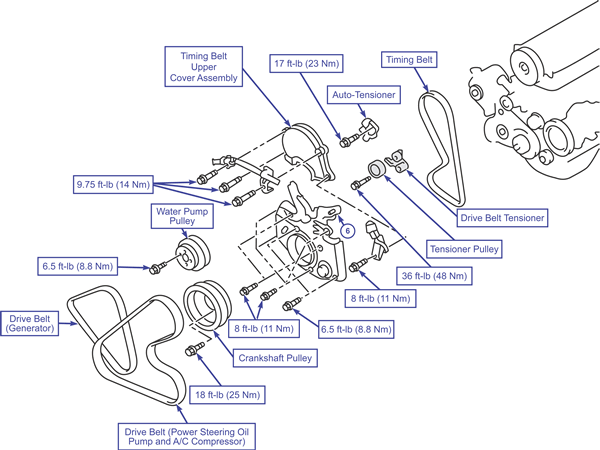 Timing Belt Upper Cover Assembly

17 ft-lb (23 Nm)

Timing Belt

Auto-Tensioner

9.75 ft-lb (14 Nm)

Water Pump Pulley

6

Drive Belt Tensioner

Tensioner Pulley

6.5 ft-lb (8.8 Nm)

36 ft-lb (48 Nm)

8 ft-lb (11 Nm)

Drive Belt (Generator)

8 ft-lb (11 Nm)

6.5 ft-lb (8.8 Nm)

Crankshaft Pulley

18 ft-lb (25 Nm)

Drive Belt (Power Steering Oil Pump and A/C Compressor)