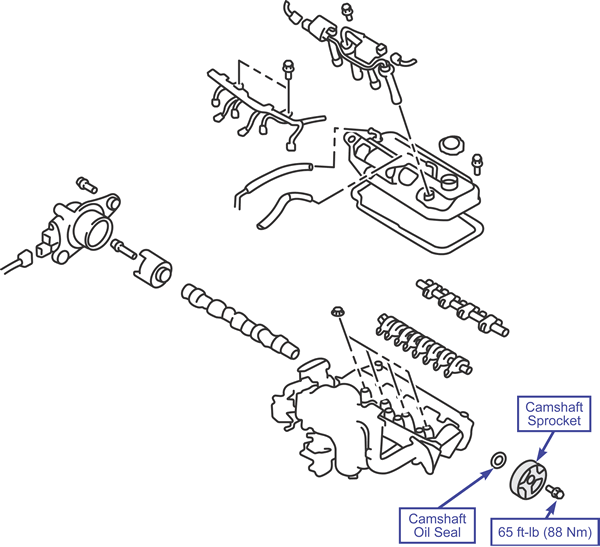 Camshaft Sprocket

Camshaft Oil Seal

65 ft-lb (88 Nm)