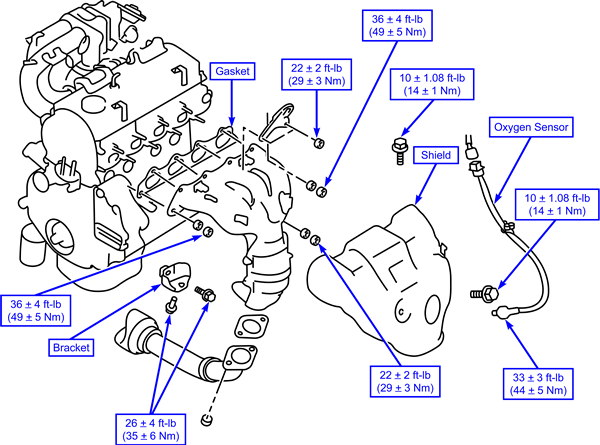 36 ± 4 ft-lb
(49 ± 5 Nm)

Gasket

22 ± 2 ft-lb
(29 ± 3 Nm)

10 ± 1.08 ft-lb
(14 ± 1 Nm)

Oxygen Sensor

Shield

10 ± 1.08 ft-lb
(14 ± 1 Nm)

36 ± 4 ft-lb
(49 ± 5 Nm)

Bracket

22 ± 2 ft-lb
(29 ± 3 Nm)

33 ± 3 ft-lb
(44 ± 5 Nm)

26 ± 4 ft-lb
(35 ± 6 Nm)