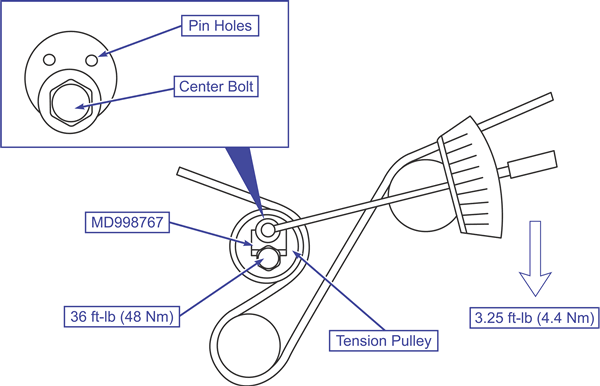 Pin Holes

Center Bolt

MD998767

36 ft-lb (48 Nm)

Tension Pulley

3.25 ft-lb (4.4 Nm)