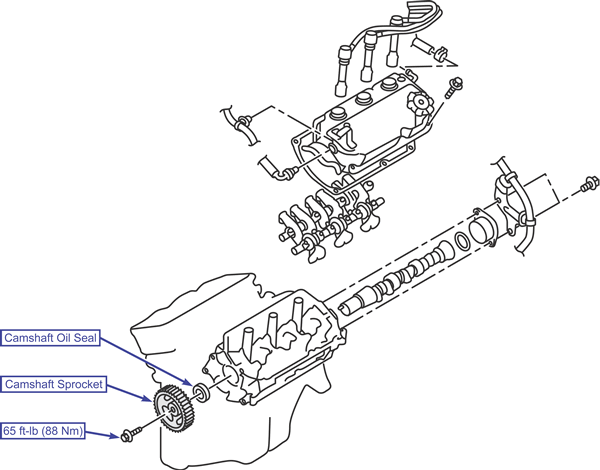 Camshaft Oil Seal

Camshaft Sprocket

65 ft-lb (88 Nm)