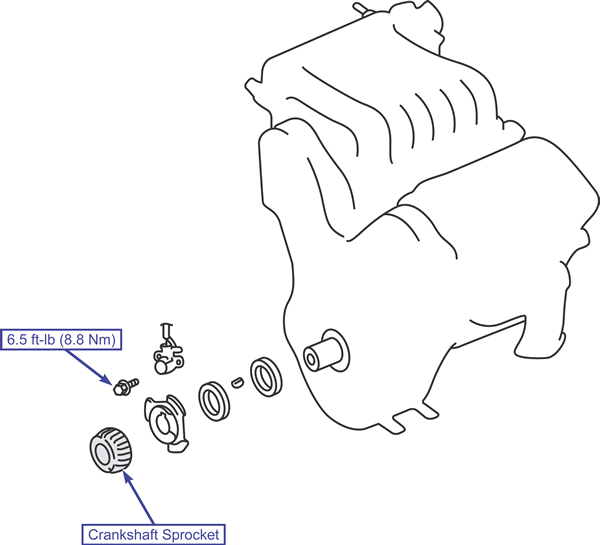 6.5 ft-lb (8.8 Nm)

Crankshaft Sprocket