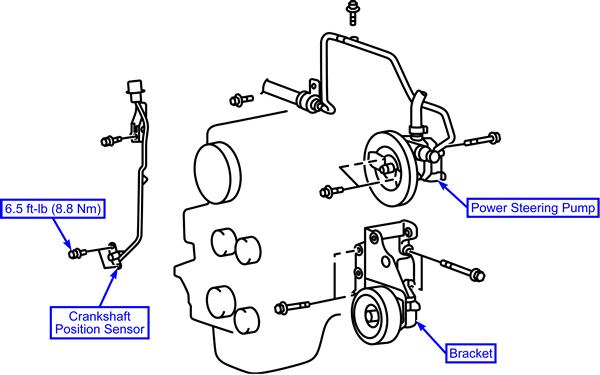 6.5 ft-lb (8.8 Nm)

Power Steering Pump

Crankshaft Position Sensor

Bracket