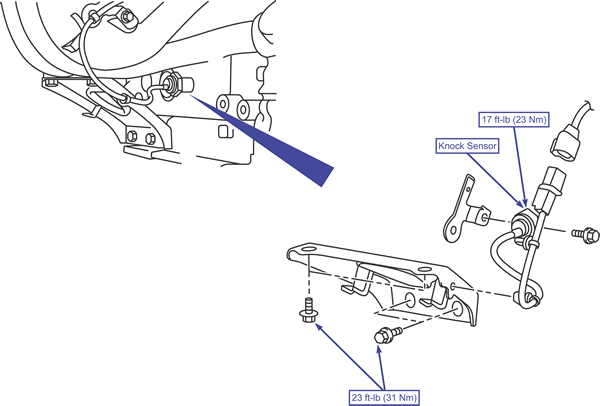 17 ft-lb (23 Nm)

Knock Sensor

23 ft-lb (31 Nm)