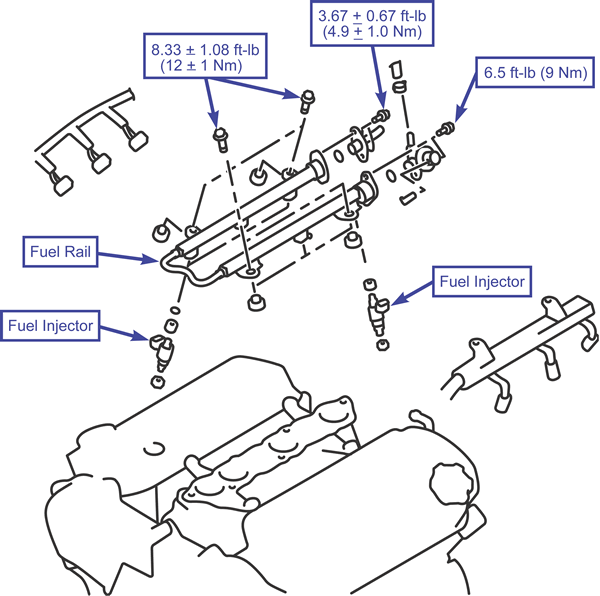 8.33 ± 1.08 ft-lb
(12 ± 1 Nm)

3.67 ± 0.67 ft-lb
(4.9 ± 1.0 Nm)

6.5 ft-lb (9 Nm)

Fuel Rail

Fuel Injector

Fuel Injector