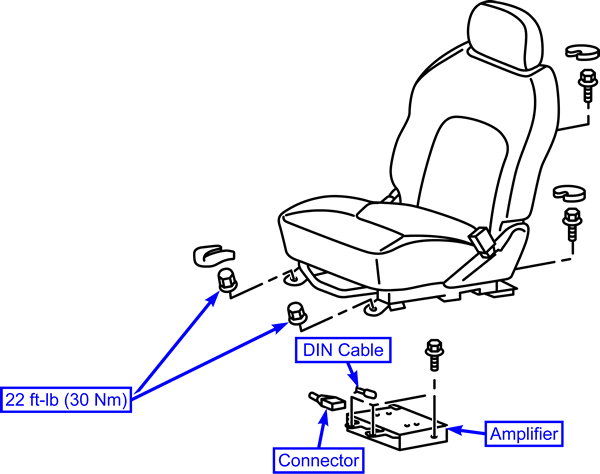 DIN Cable

22 ft-lb (30 Nm)

Amplifier

Connector