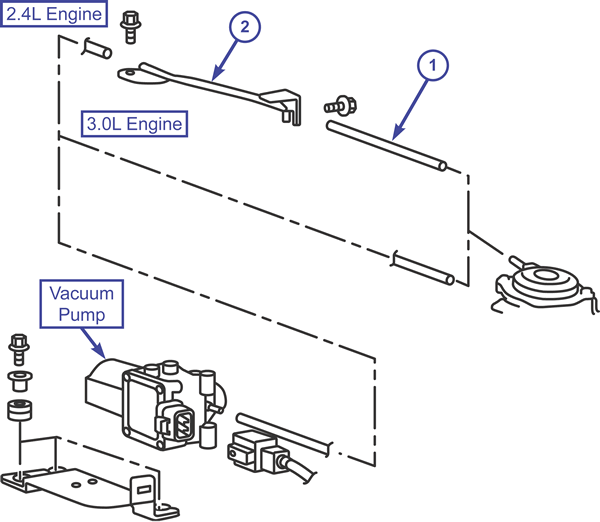 2.4L Engine

2

1

3.0L Engine

Vacuum Pump