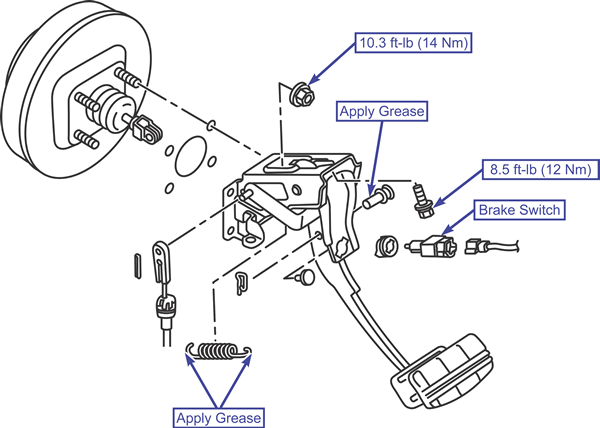 10.3 ft-lb (14 Nm)

Apply Grease

8.5 ft-lb (12 Nm)

Brake Switch

Apply Grease