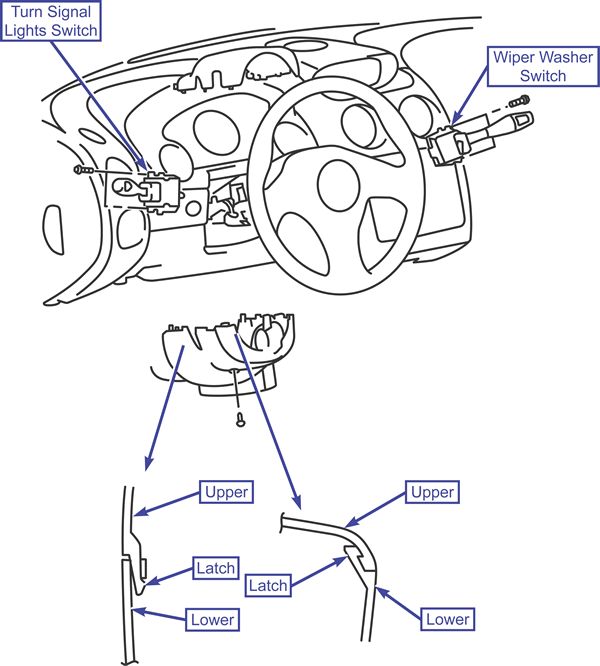 Turn Signal Lights Switch

Wiper Washer Switch

Upper

Latch

Lower

Upper

Latch

Lower