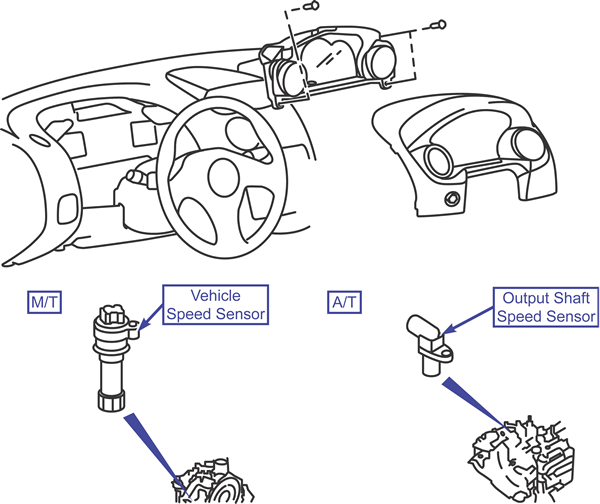 M/T

Vehicle Speed Sensor

A/T

Output Shaft Speed Sensor