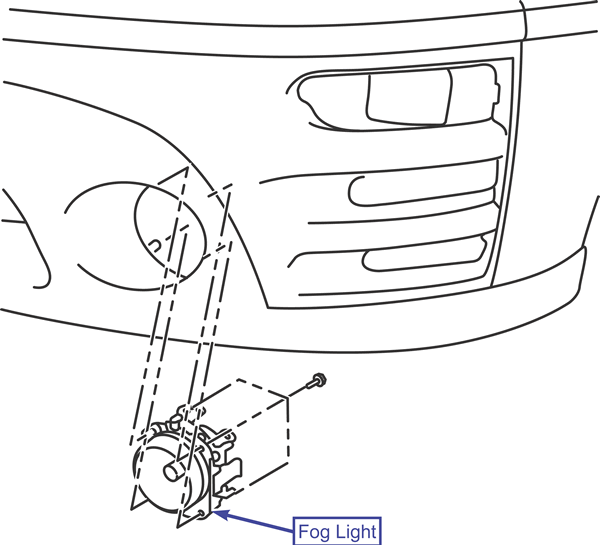 Fog Light