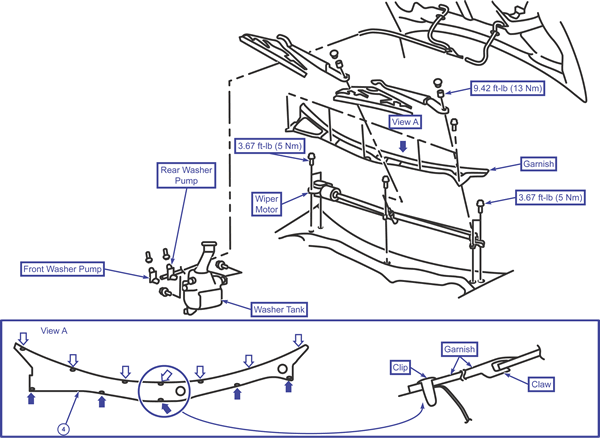 9.42 ft-lb (13 Nm)

View A

3.67 ft-lb (5 Nm)

Garnish

Rear Washer Pump

Wiper Motor

3.67 ft-lb (5 Nm)

Front Washer Pump

Washer Tank

View A

Garnish

Clip

Claw

4