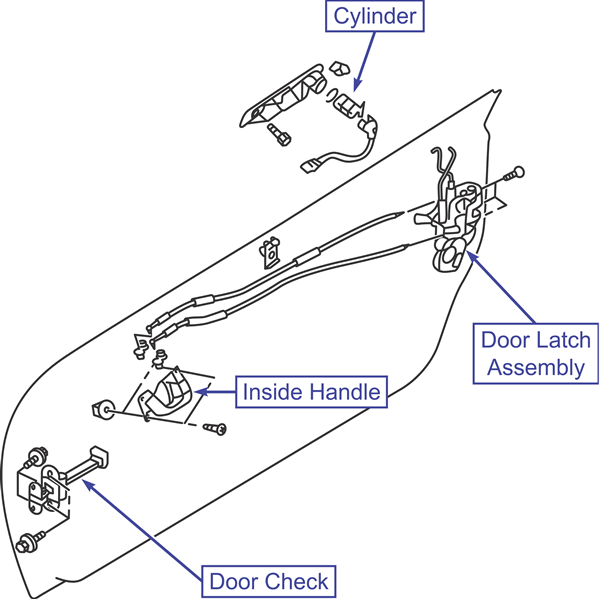 Cylinder

Door Latch Assembly

Inside Handle

Door Check