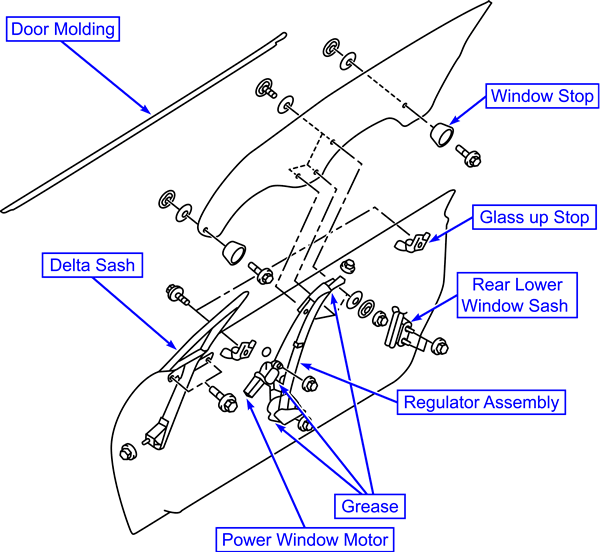 Door Molding

Window Stop

Glass up Stop

Delta Sash

Rear Lower Window Sash

Regulator Assembly

Grease

Power Window Motor