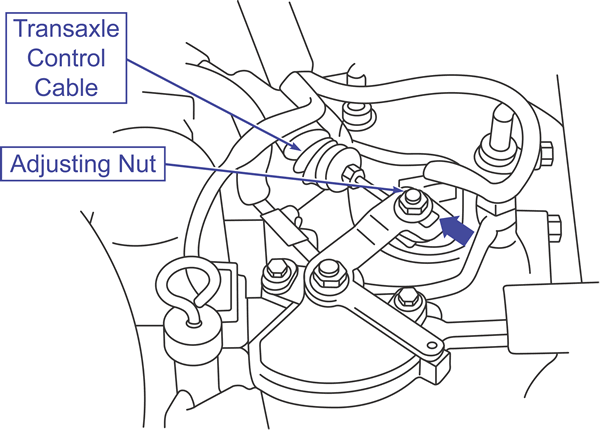 Transaxle Control Cable

Adjusting Nut