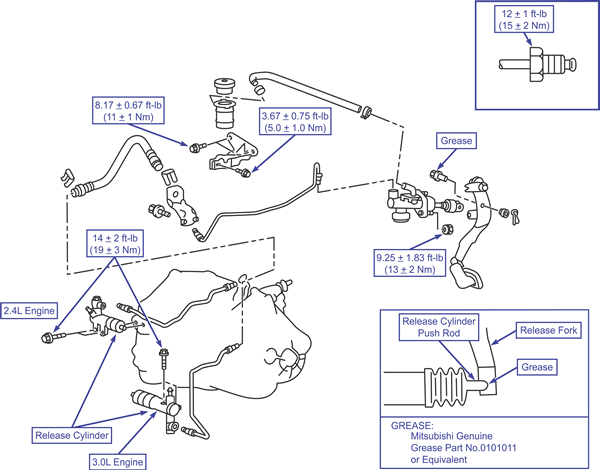 12 ± 1 ft-lb
(15 ± 2 Nm)

8.17 ± 0.67 ft-lb
(11 ± 1 Nm)

3.67 ± 0.75 ft-lb
(5.0 ± 1.0 Nm)

Grease

9.25 ± 1.83 ft-lb
(13 ± 2 Nm)

14 ± 2 ft-lb
(19 ± 3 Nm)

2.4L Engine

Release Cylinder

3.0L Engine

Release Cylinder
Push Rod

Release Fork

Grease

GREASE:
Mitsubishi Genuine
Grease Part No.0101011
or Equivalent