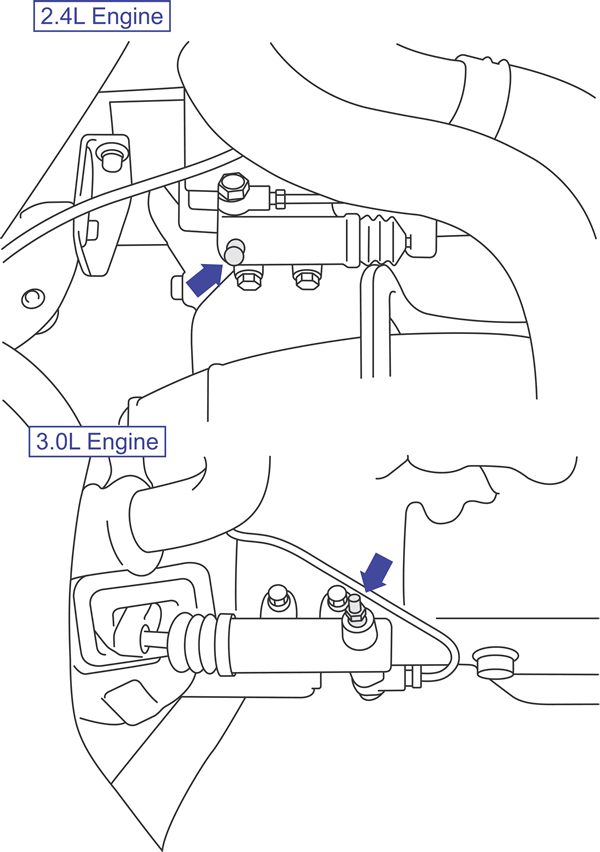 2.4L Engine

3.0L Engine