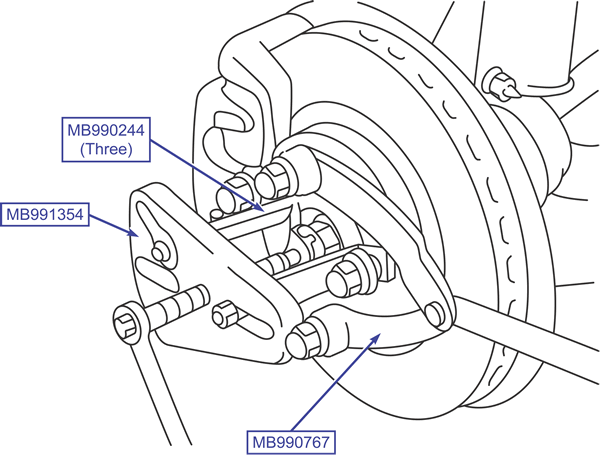 MB990244
(Three)

MB991354

MB990767