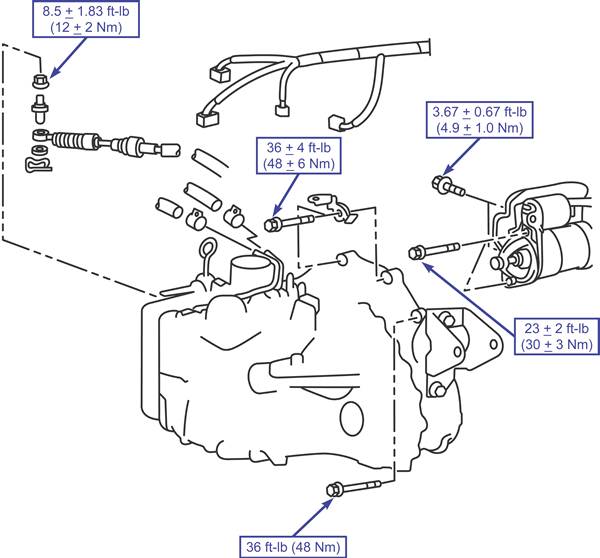 8.5 $\pm$ 1.83 ft-lb
(12 $\pm$ 2 Nm)

3.67 $\pm$ 0.67 ft-lb
(4.9 $\pm$ 1.0 Nm)

36 $\pm$ 4 ft-lb
(48 $\pm$ 6 Nm)

23 $\pm$ 2 ft-lb
(30 $\pm$ 3 Nm)

36 ft-lb (48 Nm)