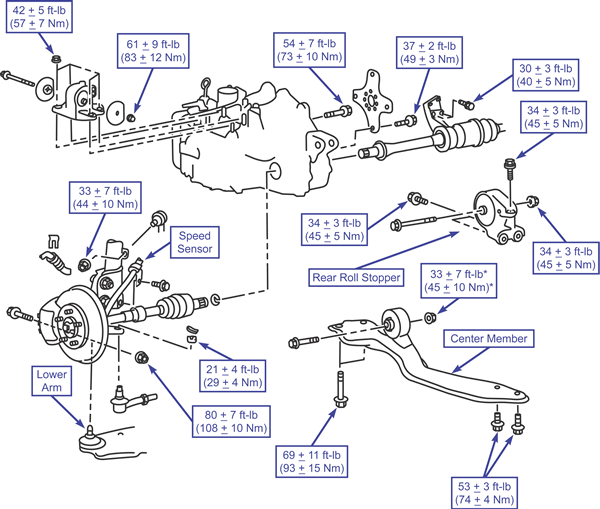 42 ± 5 ft-lb
(57 ± 7 Nm)

61 ± 9 ft-lb
(83 ± 12 Nm)

54 ± 7 ft-lb
(73 ± 10 Nm)

37 ± 2 ft-lb
(49 ± 3 Nm)

30 ± 3 ft-lb
(40 ± 5 Nm)

34 ± 3 ft-lb
(45 ± 5 Nm)

33 ± 7 ft-lb
(44 ± 10 Nm)

Speed
Sensor

34 ± 3 ft-lb
(45 ± 5 Nm)

34 ± 3 ft-lb
(45 ± 5 Nm)

Rear Roll Stopper

33 ± 7 ft-lb*
(45 ± 10 Nm)*

Center Member

21 ± 4 ft-lb
(29 ± 4 Nm)

Lower
Arm

80 ± 7 ft-lb
(108 ± 10 Nm)

69 ± 11 ft-lb
(93 ± 15 Nm)

53 ± 3 ft-lb
(74 ± 4 Nm)