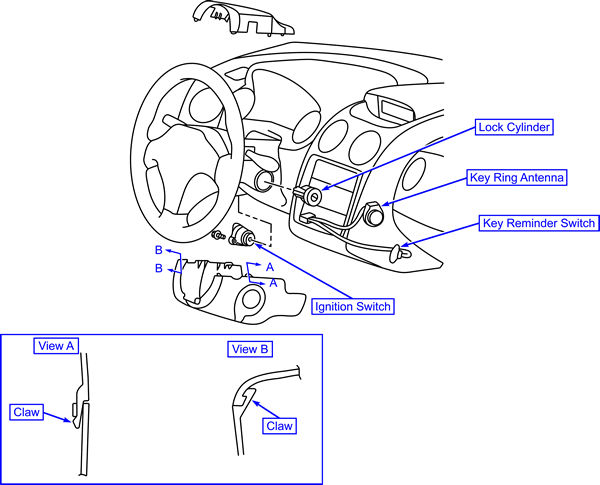 Lock Cylinder

Key Ring Antenna

Key Reminder Switch

B

B

A

A

Ignition Switch

View A

Claw

View B

Claw