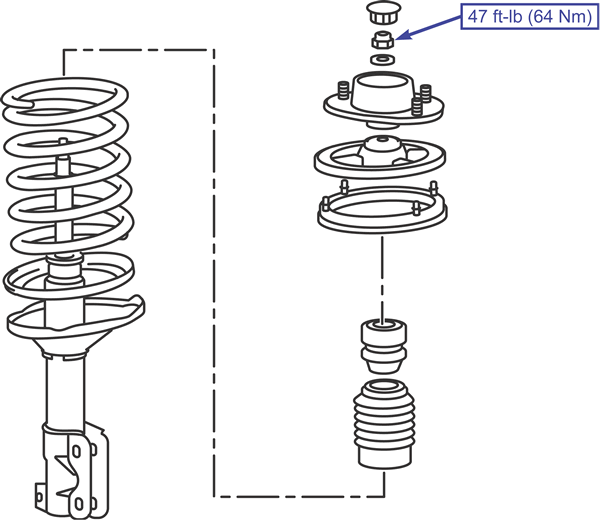 47 ft-lb (64 Nm)