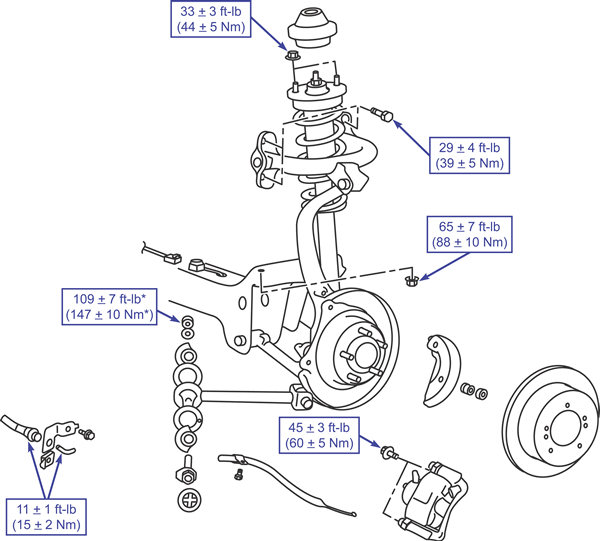 33 ± 3 ft-lb
(44 ± 5 Nm)

29 ± 4 ft-lb
(39 ± 5 Nm)

65 ± 7 ft-lb
(88 ± 10 Nm)

109 ± 7 ft-lb*
(147 ± 10 Nm*)

45 ± 3 ft-lb
(60 ± 5 Nm)

11 ± 1 ft-lb
(15 ± 2 Nm)