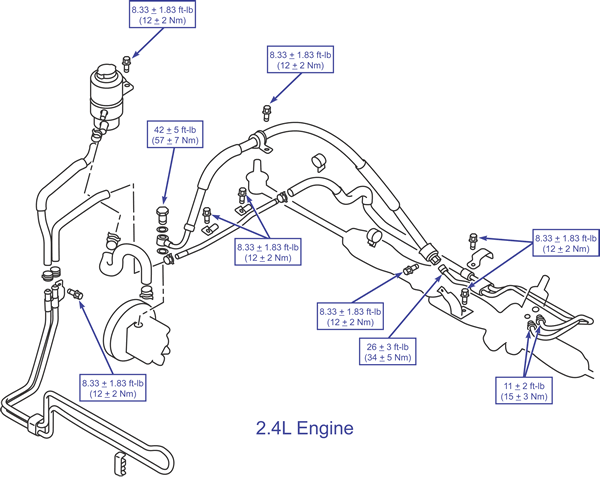 8.33 ± 1.83 ft-lb
(12 ± 2 Nm)

8.33 ± 1.83 ft-lb
(12 ± 2 Nm)

42 ± 5 ft-lb
(57 ± 7 Nm)

8.33 ± 1.83 ft-lb
(12 ± 2 Nm)

8.33 ± 1.83 ft-lb
(12 ± 2 Nm)

8.33 ± 1.83 ft-lb
(12 ± 2 Nm)

26 ± 3 ft-lb
(34 ± 5 Nm)

8.33 ± 1.83 ft-lb
(12 ± 2 Nm)

11 ± 2 ft-lb
(15 ± 3 Nm)

2.4L Engine