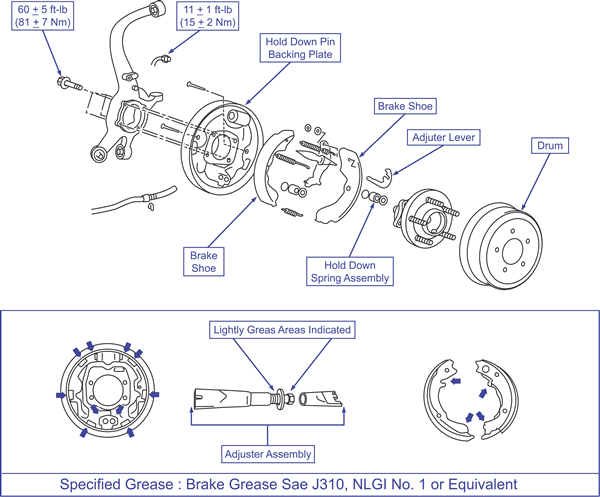 60 $\pm$ 5 ft-lb
(81 $\pm$ 7 Nm)

11 $\pm$ 1 ft-lb
(15 $\pm$ 2 Nm)

Hold Down Pin
Backing Plate

Brake Shoe

Adjuter Lever

Drum

Brake
Shoe

Hold Down
Spring Assembly

Lightly Greas Areas Indicated

Adjuster Assembly

Specified Grease : Brake Grease Sae J310, NLGI No. 1 or Equivalent