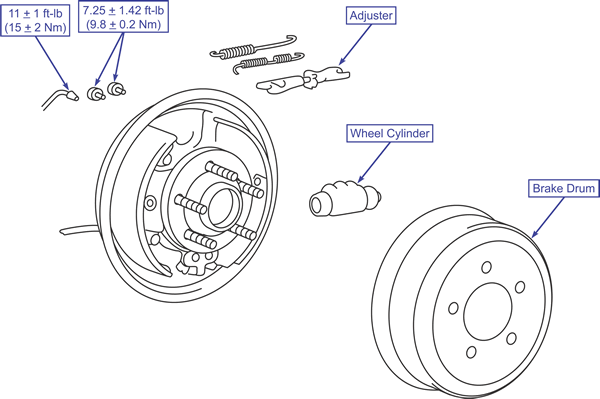 11 ± 1 ft-lb
(15 ± 2 Nm)

7.25 ± 1.42 ft-lb
(9.8 ± 0.2 Nm)

Adjuster

Wheel Cylinder

Brake Drum