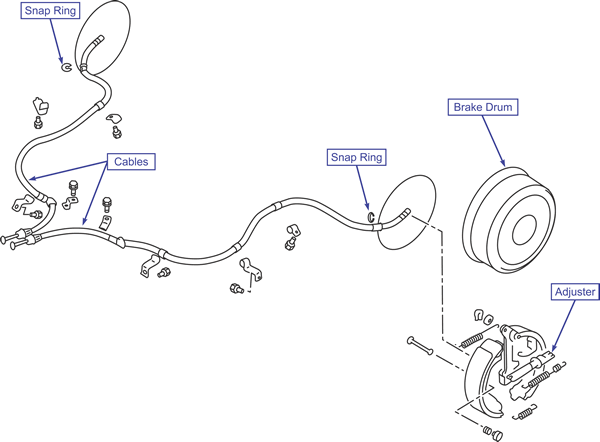 Snap Ring

Brake Drum

Cables

Snap Ring

Adjuster