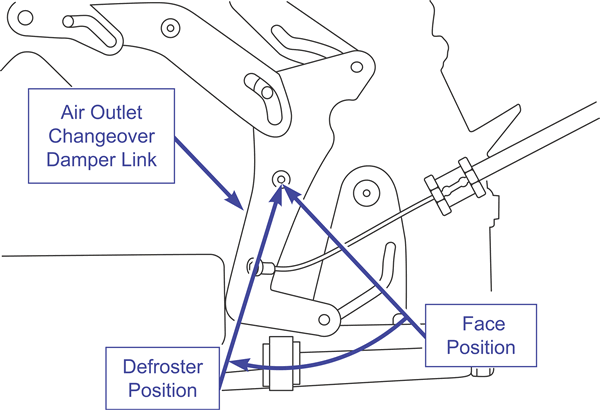 Air Outlet Changeover Damper Link

Face Position

Defroster Position